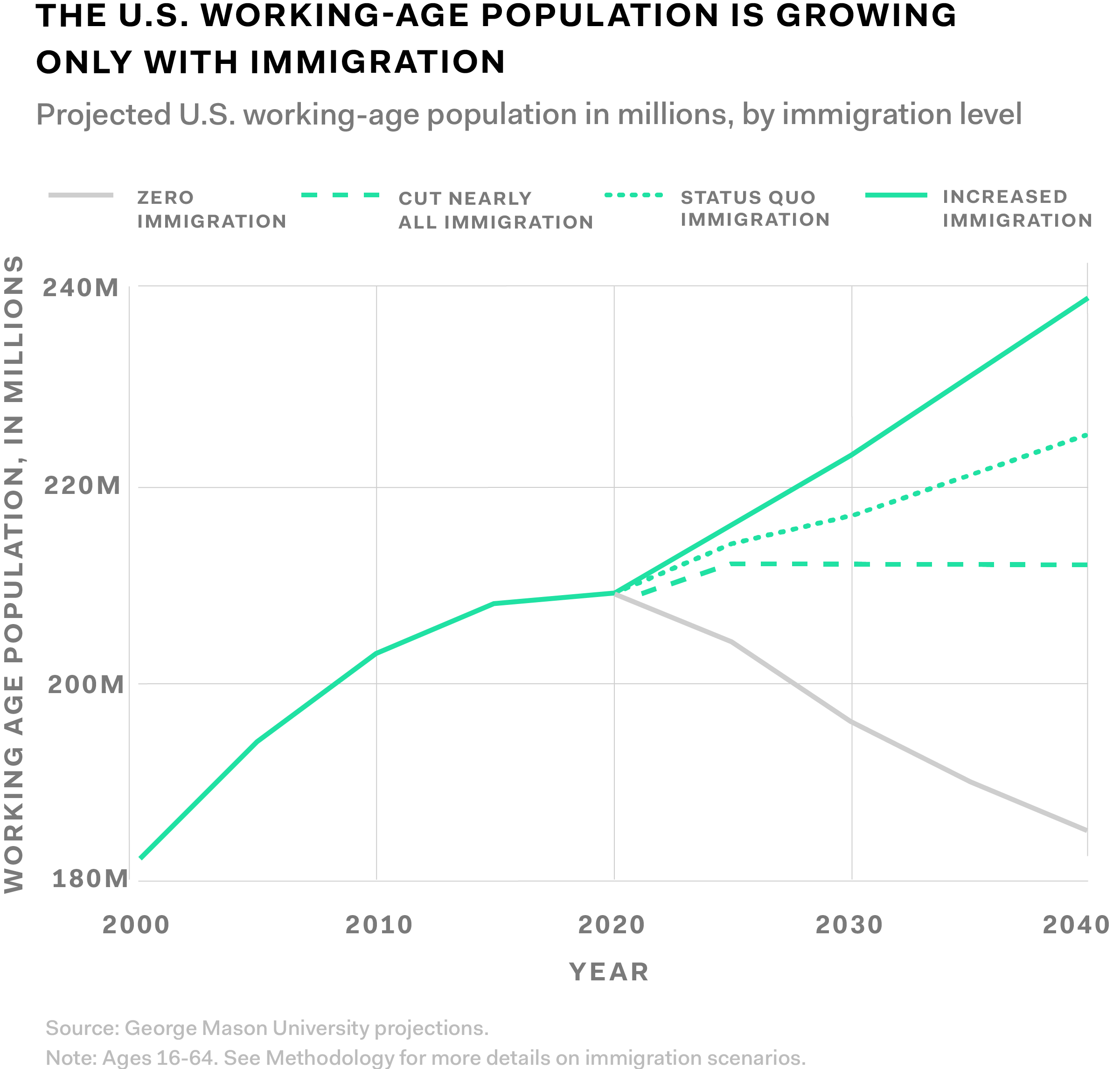 THE U.S. WORKING-AGE POPULATION IS GROWING ONLY WITH IMMIGRATION

Projected U.S. working-age population in millions, by immigration level

ZERO IMMIGRATION

CUT NEARLY ALL IMMIGRATION

STATUS QUO IMMIGRATION

INCREASED IMMIGRATION

WORKING AGE POPULATION, IN MILLIONS

240M

220M

200M

180M

2000

2010

2020

2030

2040

YEAR

Source: George Mason University projections.

Note: Ages 16-64. See Methodology for more details on immigration scenarios.